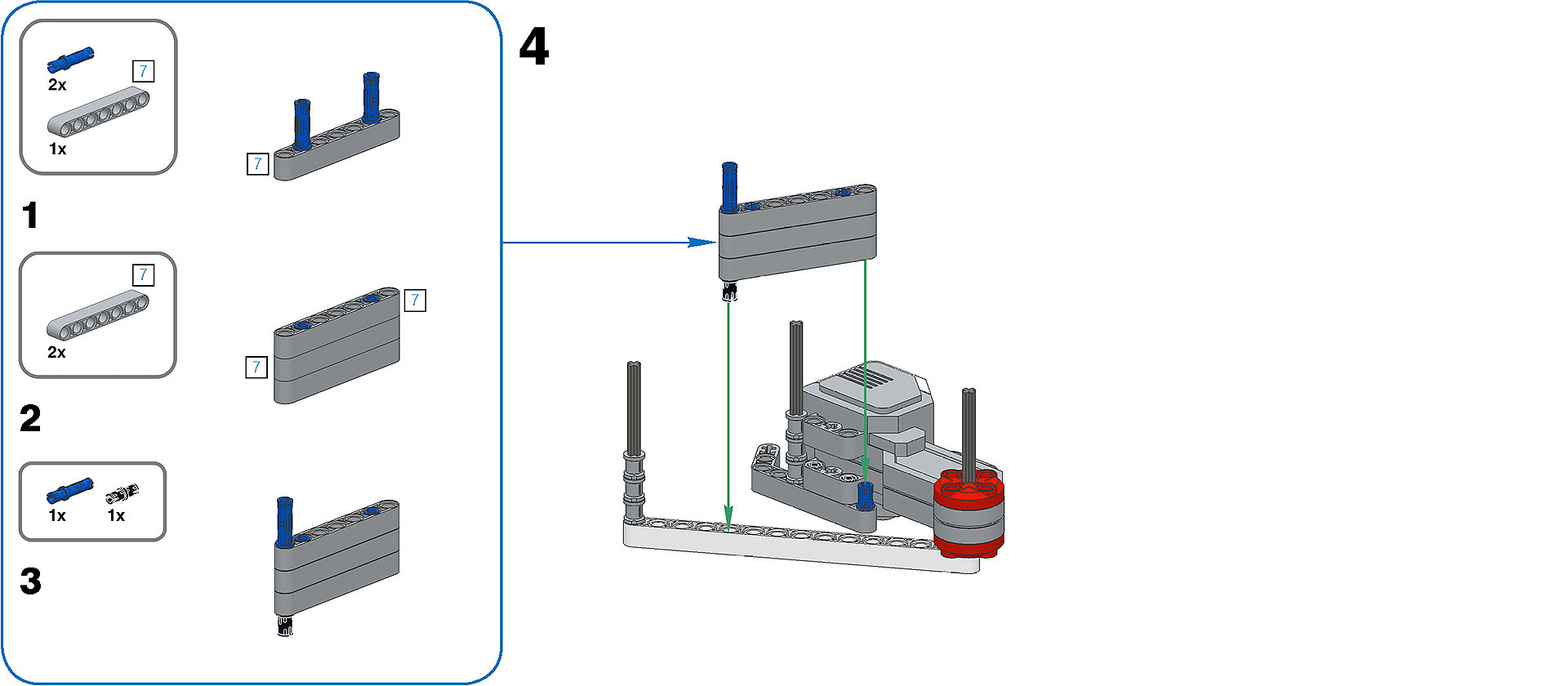 2x
7
1x
7
1
7
2x
7
7
2
1x
1x
3
4