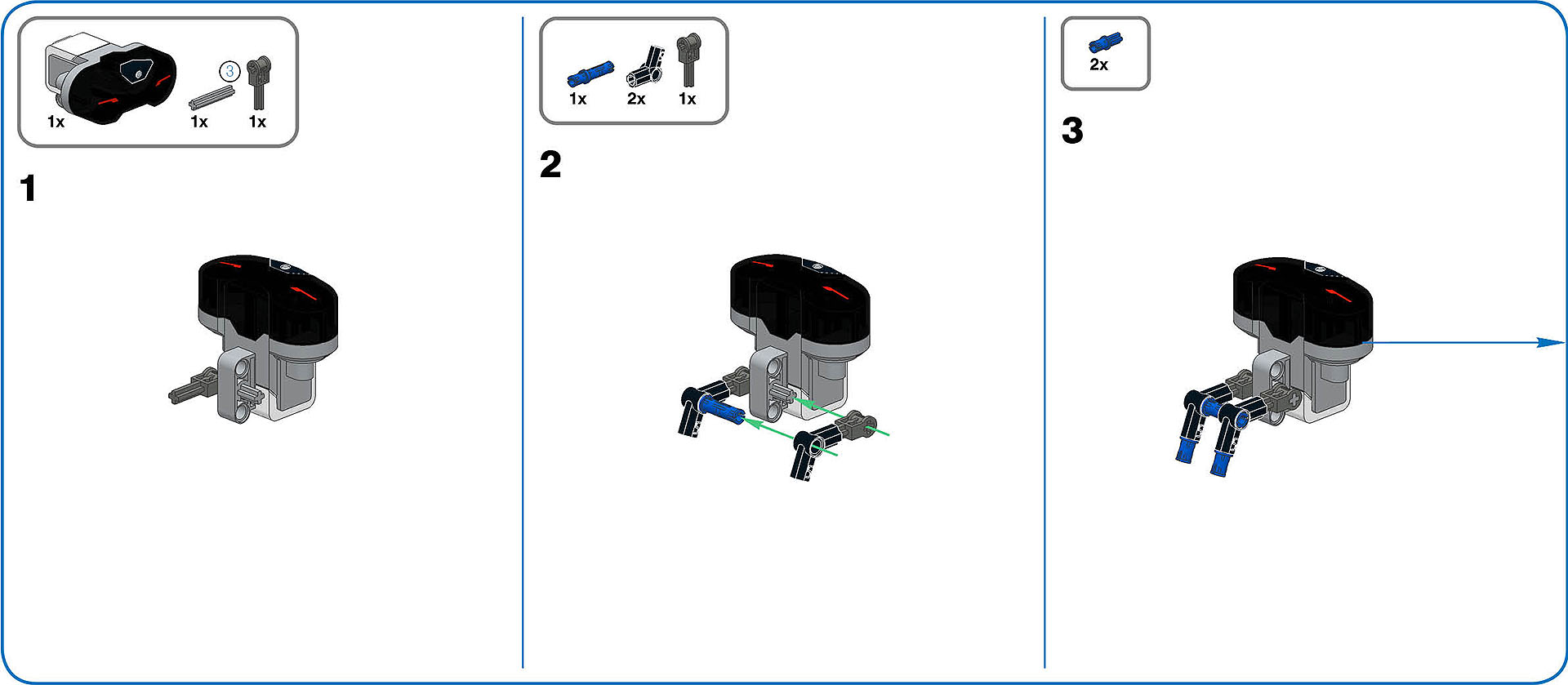 3
1x 1x 1x

1

1x 2x 1x

2

2x

3