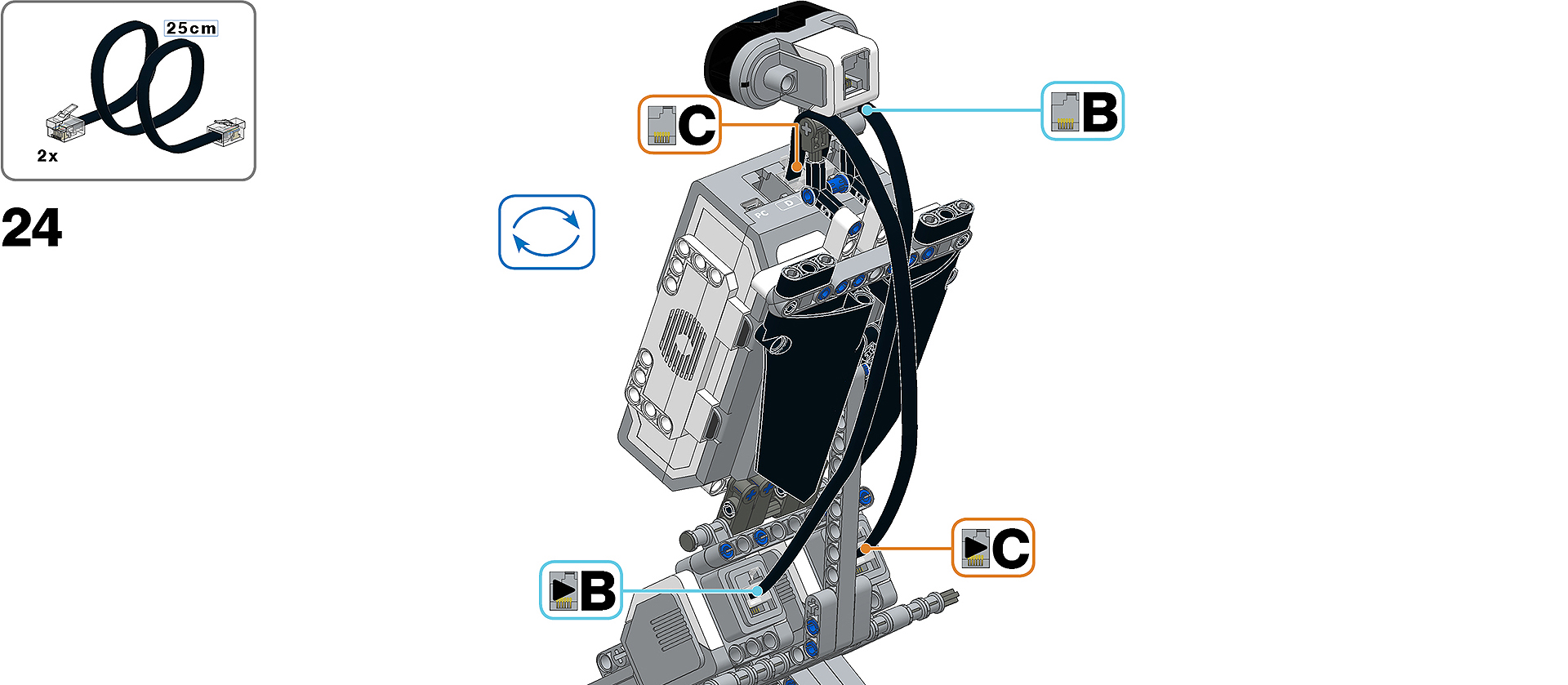 25cm
2x
24
C
B
PC
D
B
C