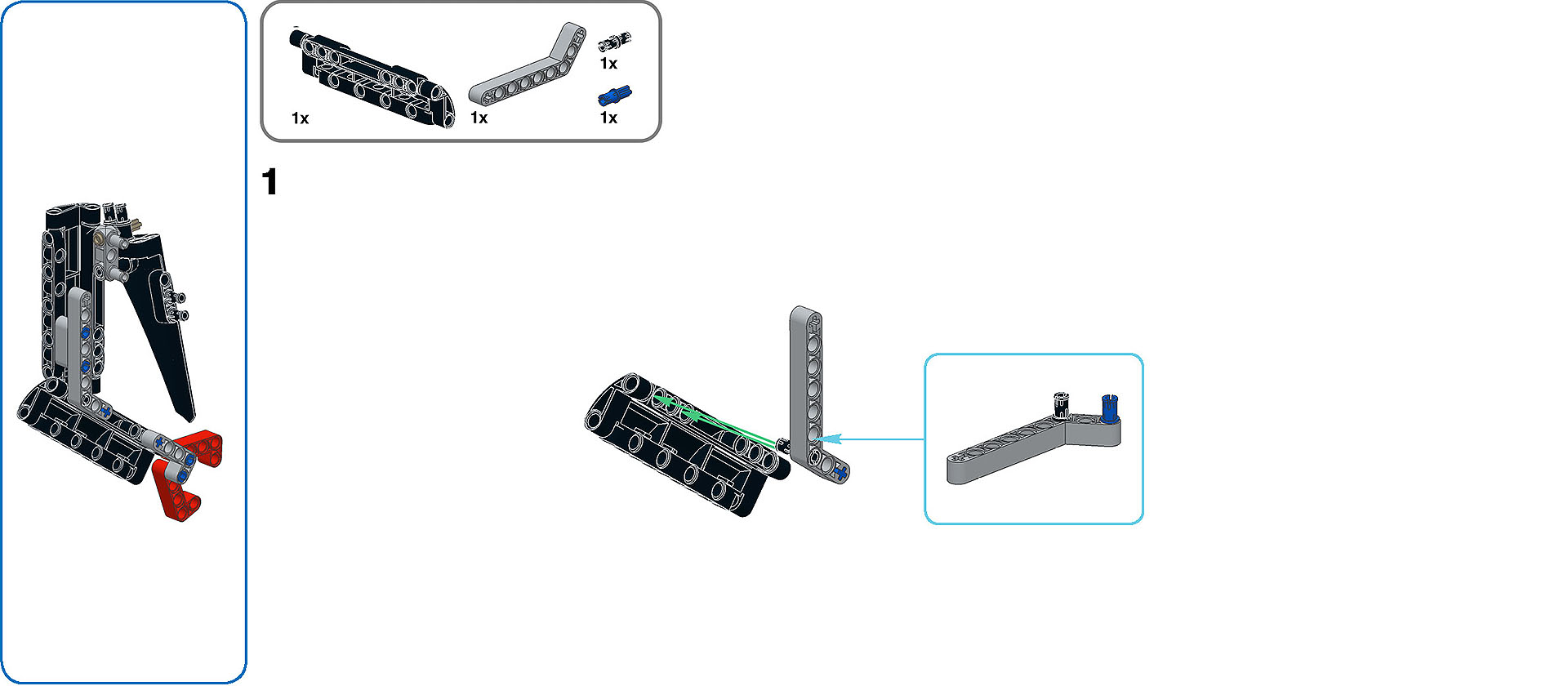 1x

1x

1x

1x

1