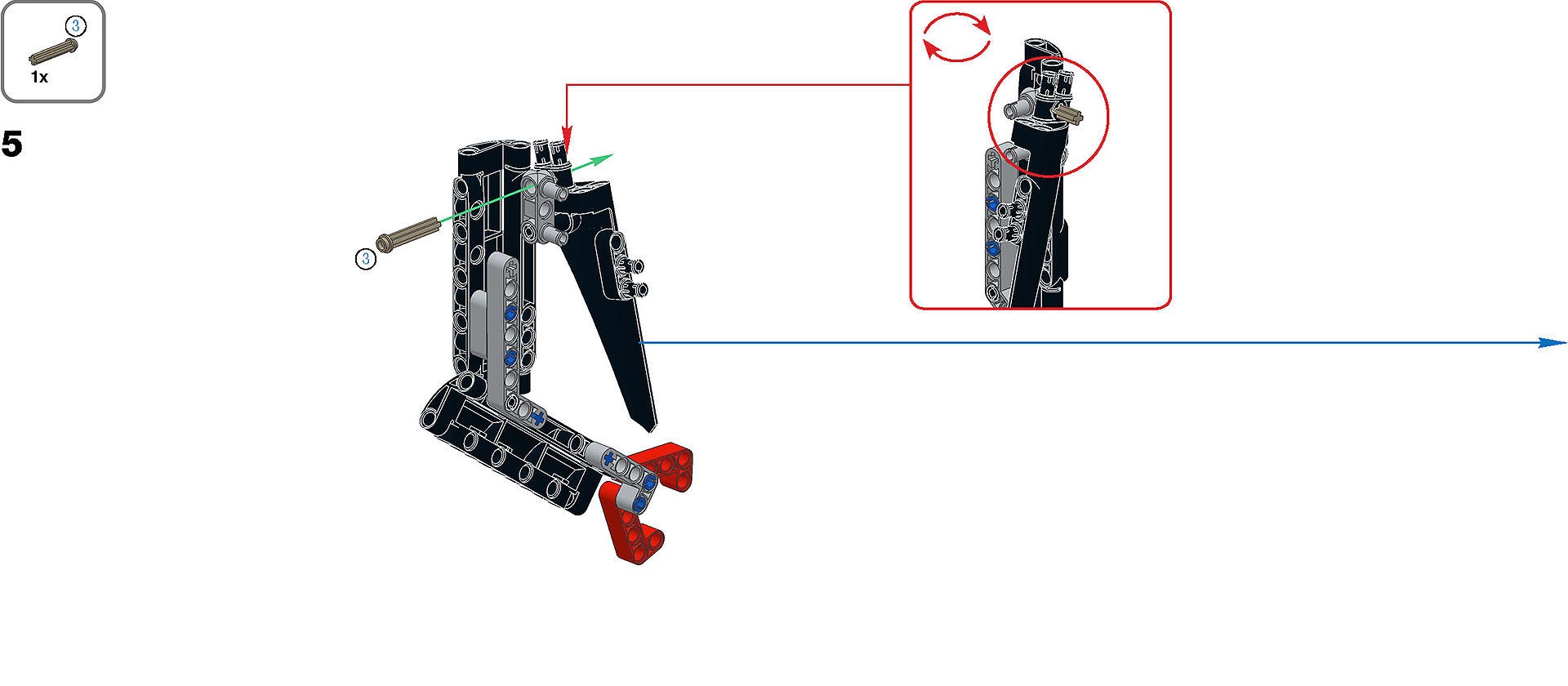 3
1x
5
3