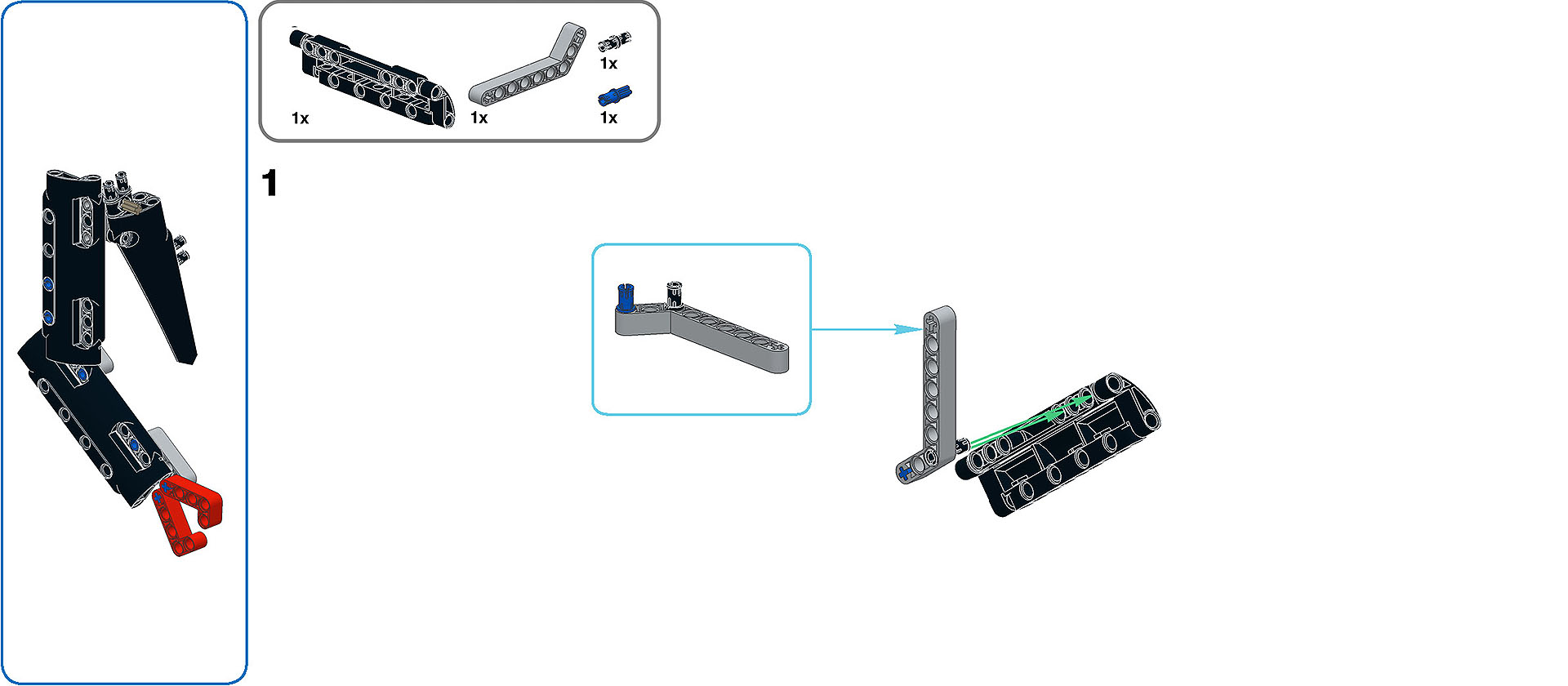 1x
1x
1x
1x

1