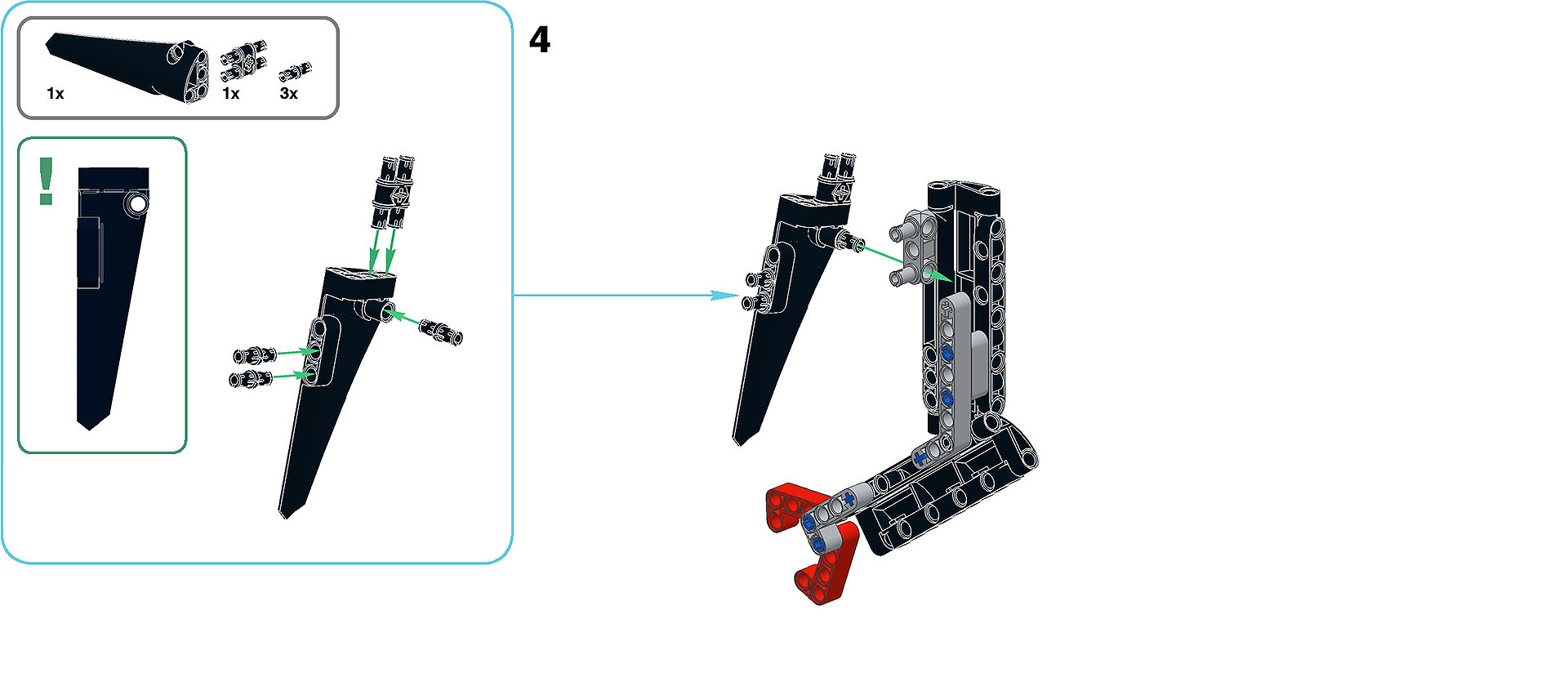 1x 1x 3x

!

4